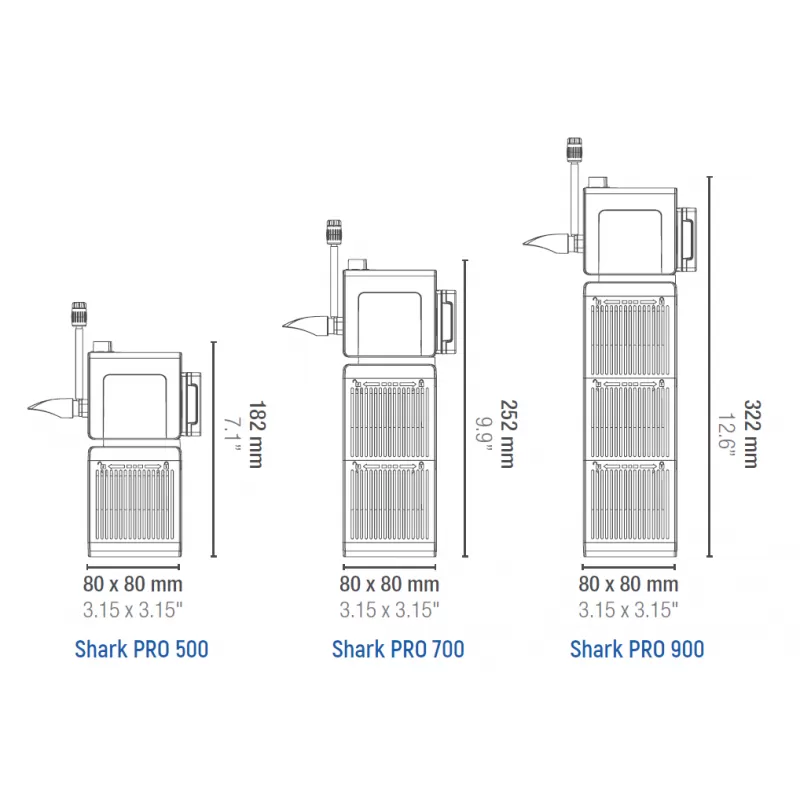 182 mm
7.1"

80 x 80 mm
3.15 x 3.15"

Shark PRO 500

252 mm
9.9"

80 x 80 mm
3.15 x 3.15"

Shark PRO 700

322 mm
12.6"

80 x 80 mm
3.15 x 3.15"

Shark PRO 900